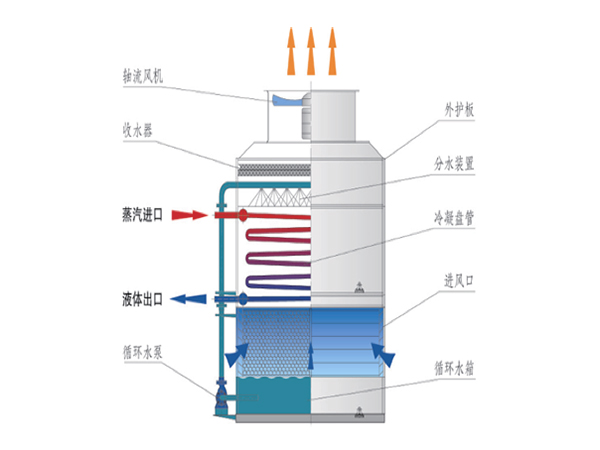 轴流风机

收水器

蒸汽进口

液体出口

循环水泵

外护板

分水装置

冷凝盘管

进风口

循环水箱